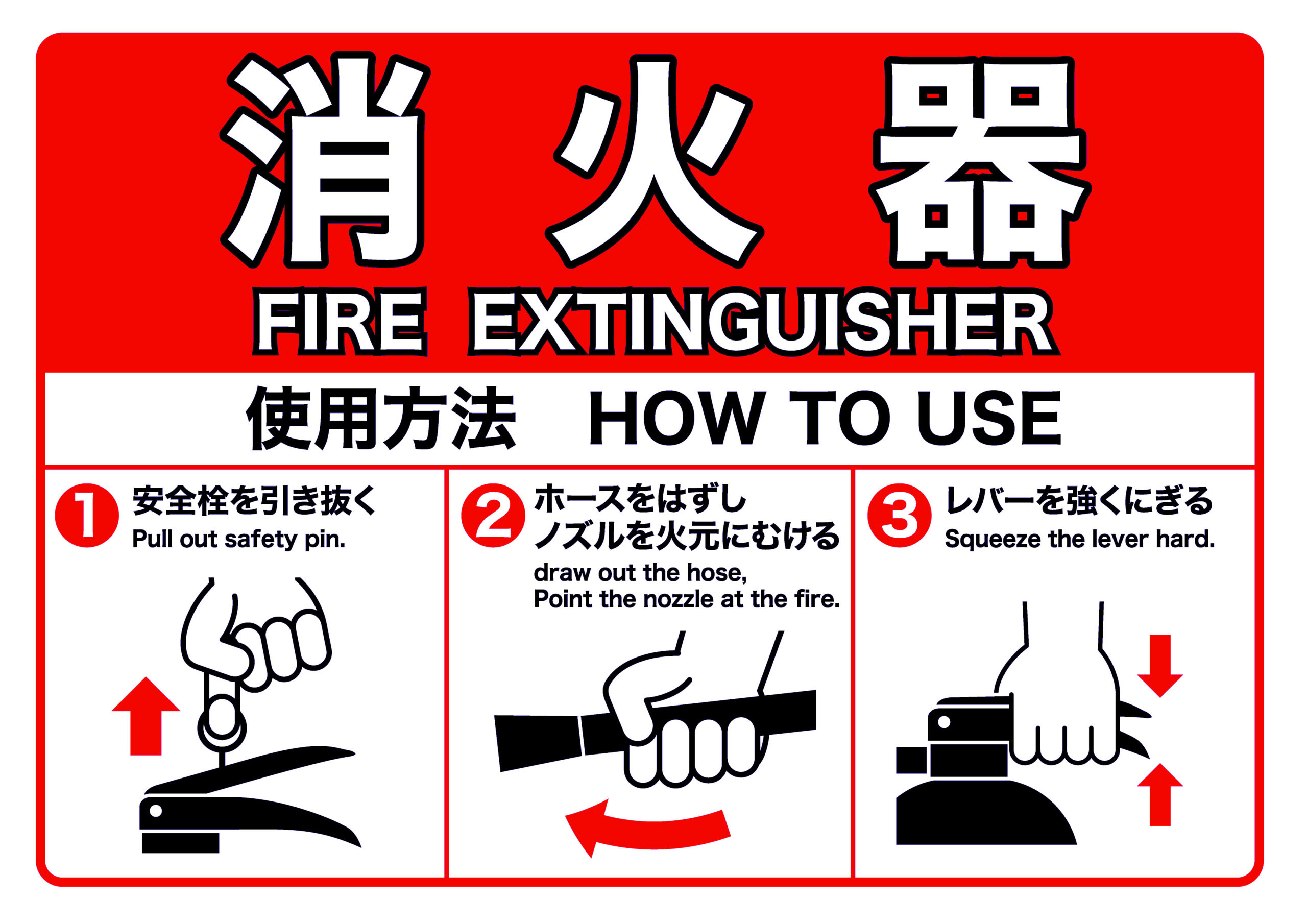 消火器

FIRE EXTINGUISHER

使用方法 HOW TO USE

1 安全栓を引き抜く
Pull out safety pin.

2 ホースをはずし
ノズルを火元にむける
draw out the hose,
Point the nozzle at the fire.

3 レバーを強くにぎる
Squeeze the lever hard.